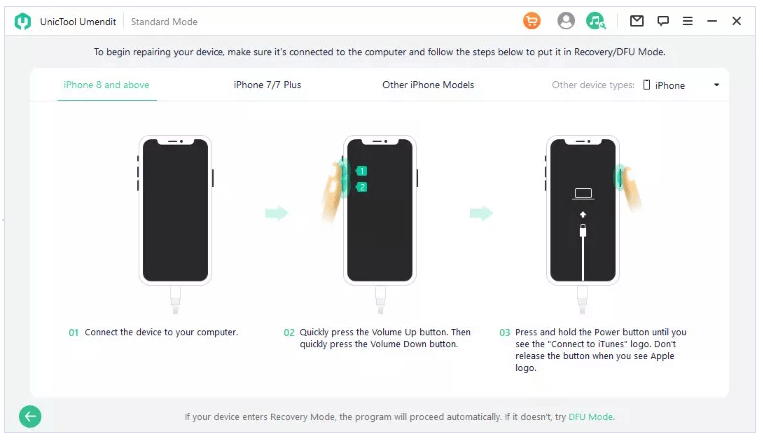 UnicTool Umendit | Standard Mode

To begin repairing your device, make sure it's connected to the computer and follow the steps below to put it in Recovery/DFU Mode.

iPhone 8 and above

iPhone 7/7 Plus

Other iPhone Models

Other device types: iPhone

1

2

01 Connect the device to your computer.

02 Quickly press the Volume Up button. Then quickly press the Volume Down button.

03 Press and hold the Power button until you see the "Connect to iTunes" logo. Don't release the button when you see Apple logo.

If your device enters Recovery Mode, the program will proceed automatically. If it doesn't, try DFU Mode.