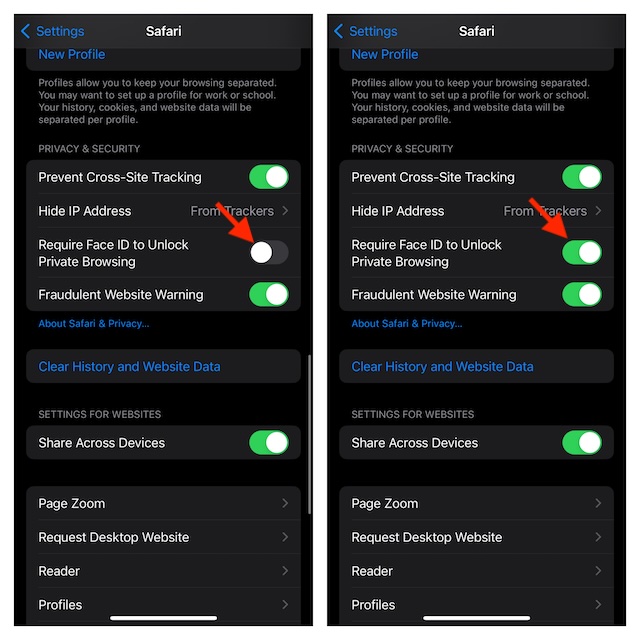 Settings Safari

New Profile

Profiles allow you to keep your browsing separated. You may want to set up a profile for work or school. Your history, cookies, and website data will be separated per profile.

PRIVACY & SECURITY

Prevent Cross-Site Tracking

Hide IP Address From Trackers

Require Face ID to Unlock Private Browsing

Fraudulent Website Warning

About Safari & Privacy...

Clear History and Website Data

SETTINGS FOR WEBSITES

Share Across Devices

Page Zoom

Request Desktop Website

Reader

Profiles

Settings Safari

New Profile

Profiles allow you to keep your browsing separated. You may want to set up a profile for work or school. Your history, cookies, and website data will be separated per profile.

PRIVACY & SECURITY

Prevent Cross-Site Tracking

Hide IP Address From Trackers

Require Face ID to Unlock Private Browsing

Fraudulent Website Warning

About Safari & Privacy...

Clear History and Website Data

SETTINGS FOR WEBSITES

Share Across Devices

Page Zoom

Request Desktop Website

Reader

Profiles