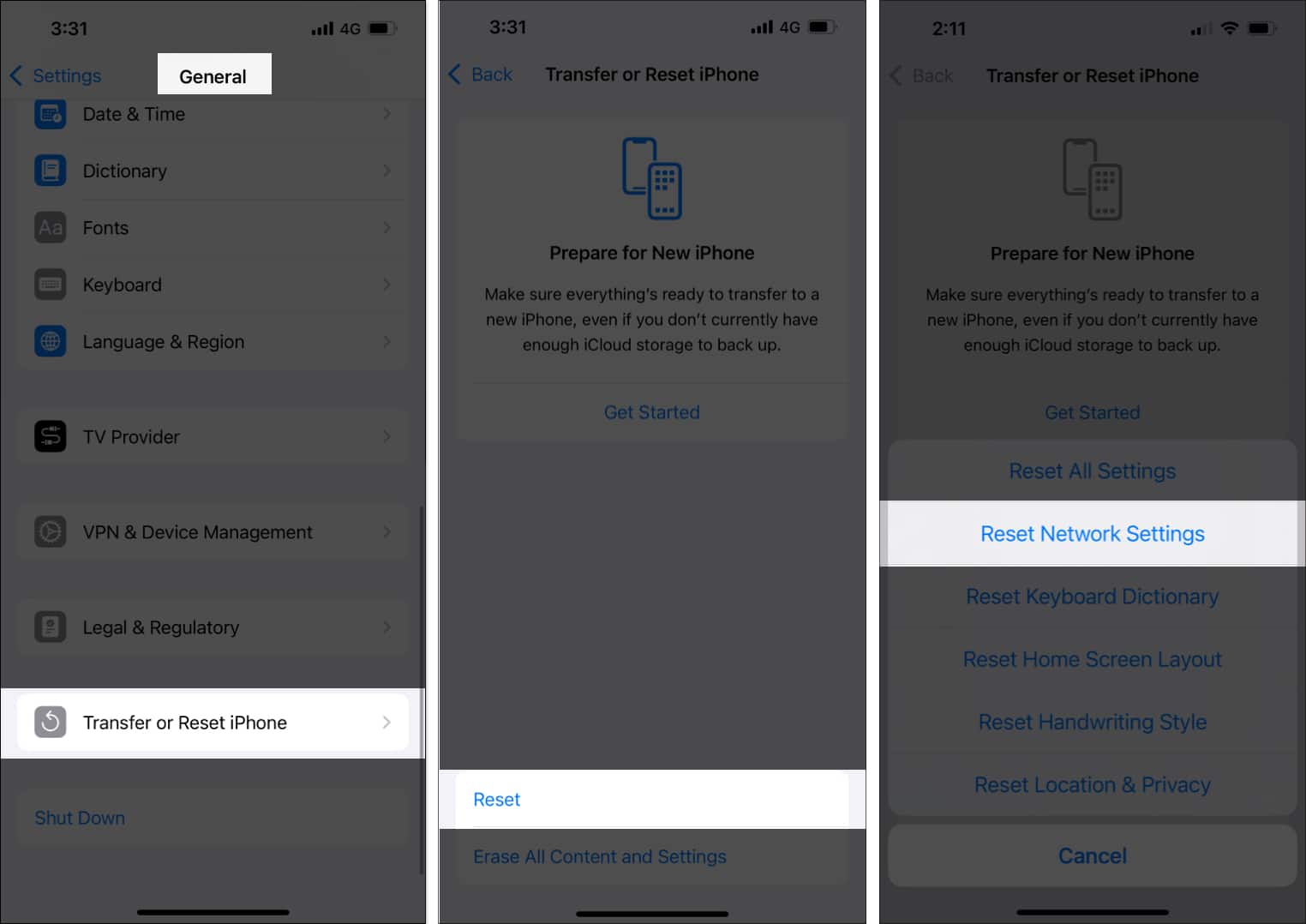 3:31 4G

Settings General

Date & Time

Dictionary

Fonts

Keyboard

Language & Region

TV Provider

VPN & Device Management

Legal & Regulatory

Transfer or Reset iPhone

Shut Down

3:31 4G

Back Transfer or Reset iPhone

Prepare for New iPhone

Make sure everything's ready to transfer to a new iPhone, even if you don't currently have enough iCloud storage to back up.

Get Started

Reset

Erase All Content and Settings

2:11

Back Transfer or Reset iPhone

Prepare for New iPhone

Make sure everything's ready to transfer to a new iPhone, even if you don't currently have enough iCloud storage to back up.

Get Started

Reset All Settings

Reset Network Settings

Reset Keyboard Dictionary

Reset Home Screen Layout

Reset Handwriting Style

Reset Location & Privacy

Cancel