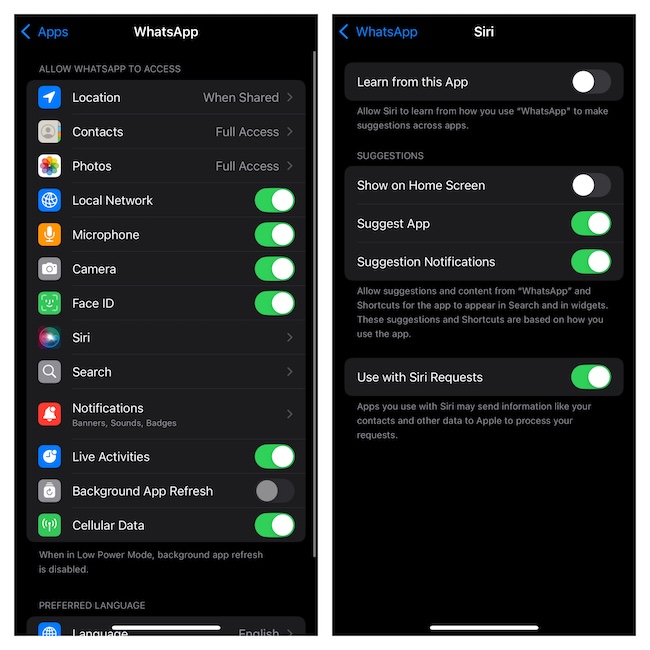 Apps WhatsApp

ALLOW WHATSAPP TO ACCESS

Location When Shared

Contacts Full Access

Photos Full Access

Local Network

Microphone

Camera

Face ID

Siri

Search

Notifications
Banners, Sounds, Badges

Live Activities

Background App Refresh

Cellular Data

When in Low Power Mode, background app refresh is disabled.

PREFERRED LANGUAGE

Language English

WhatsApp Siri

Learn from this App

Allow Siri to learn from how you use "WhatsApp" to make suggestions across apps.

SUGGESTIONS

Show on Home Screen

Suggest App

Suggestion Notifications

Allow suggestions and content from "WhatsApp" and Shortcuts for the app to appear in Search and in widgets. These suggestions and Shortcuts are based on how you use the app.

Use with Siri Requests

Apps you use with Siri may send information like your contacts and other data to Apple to process your requests.