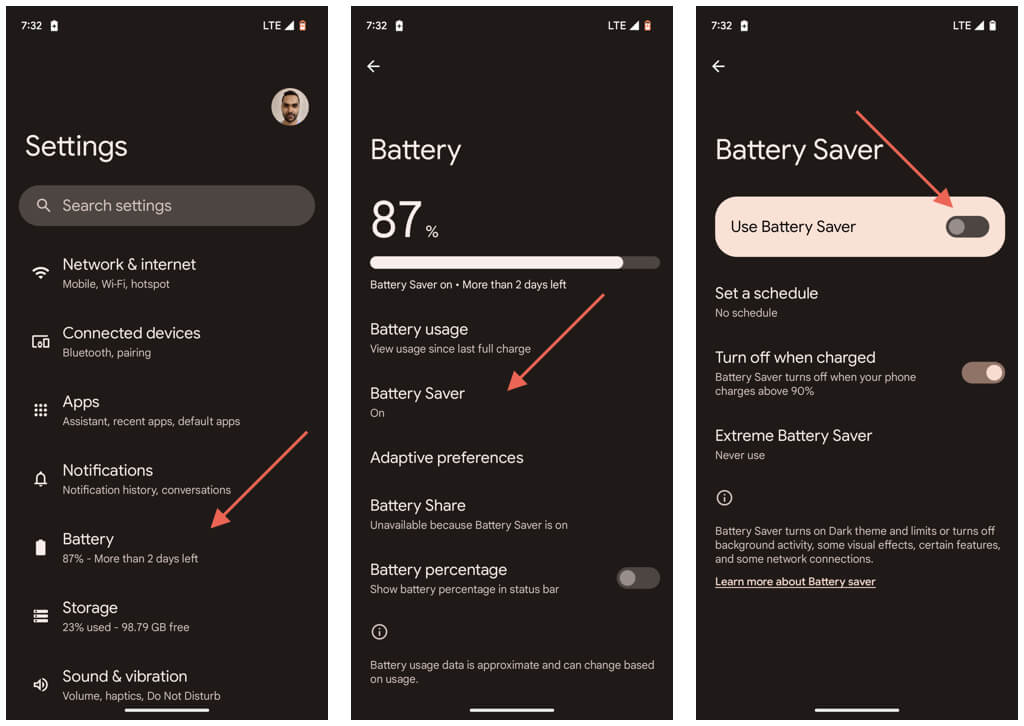 7:32 LTE

Settings

Search settings

Network & internet
Mobile, Wi-Fi, hotspot

Connected devices
Bluetooth, pairing

Apps
Assistant, recent apps, default apps

Notifications
Notification history, conversations

Battery
87% - More than 2 days left

Storage
23% used - 98.79 GB free

Sound & vibration
Volume, haptics, Do Not Disturb

7:32 LTE

Battery

87 %

Battery Saver on • More than 2 days left

Battery usage
View usage since last full charge

Battery Saver
On

Adaptive preferences

Battery Share
Unavailable because Battery Saver is on

Battery percentage
Show battery percentage in status bar

Battery usage data is approximate and can change based on usage.

7:32 LTE

Battery Saver

Use Battery Saver

Set a schedule
No schedule

Turn off when charged
Battery Saver turns off when your phone charges above 90%

Extreme Battery Saver
Never use

Battery Saver turns on Dark theme and limits or turns off background activity, some visual effects, certain features, and some network connections.

Learn more about Battery saver