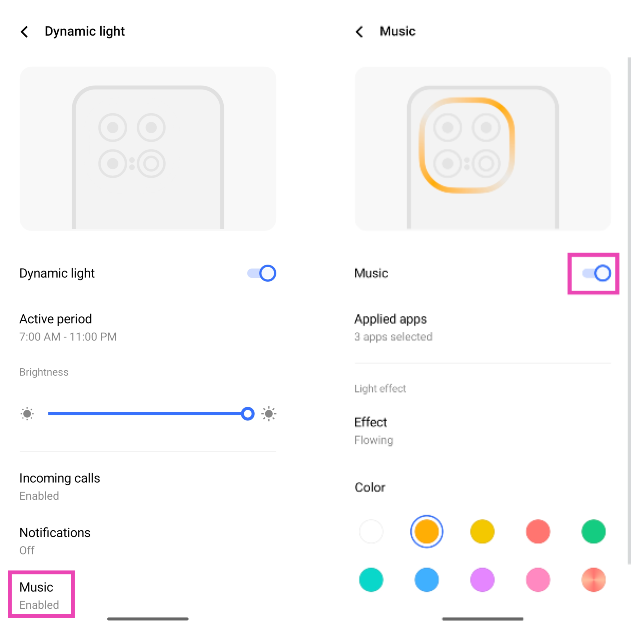 Dynamic light

Dynamic light

Active period
7:00 AM - 11:00 PM

Brightness

Incoming calls
Enabled

Notifications
Off

Music
Enabled

Music

Music

Applied apps
3 apps selected

Light effect

Effect
Flowing

Color